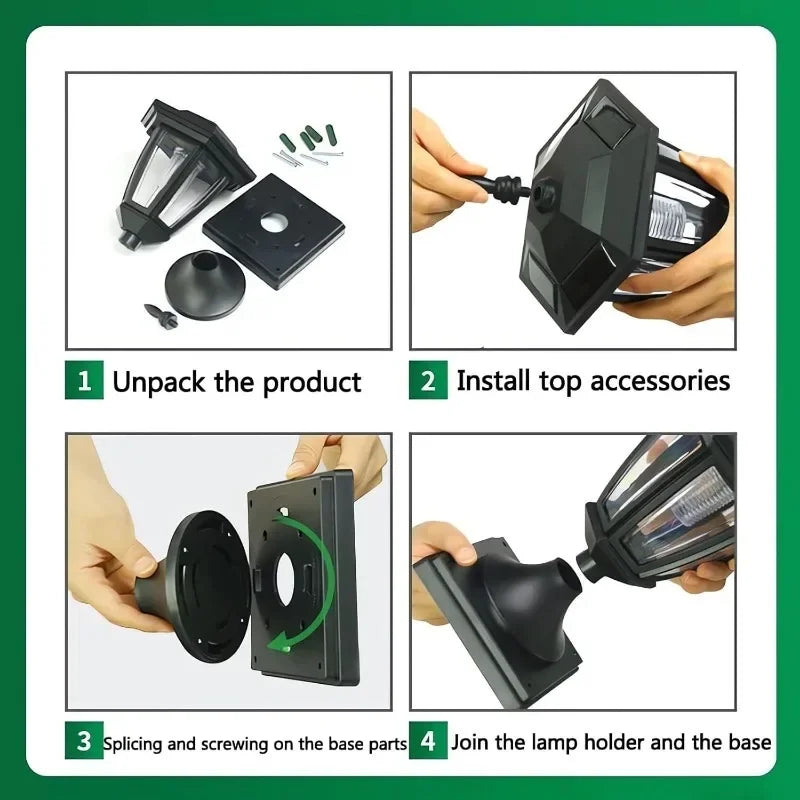 1 Unpack the product

2 Install top accessories

3 Splicing and screwing on the base parts

4 Join the lamp holder and the base